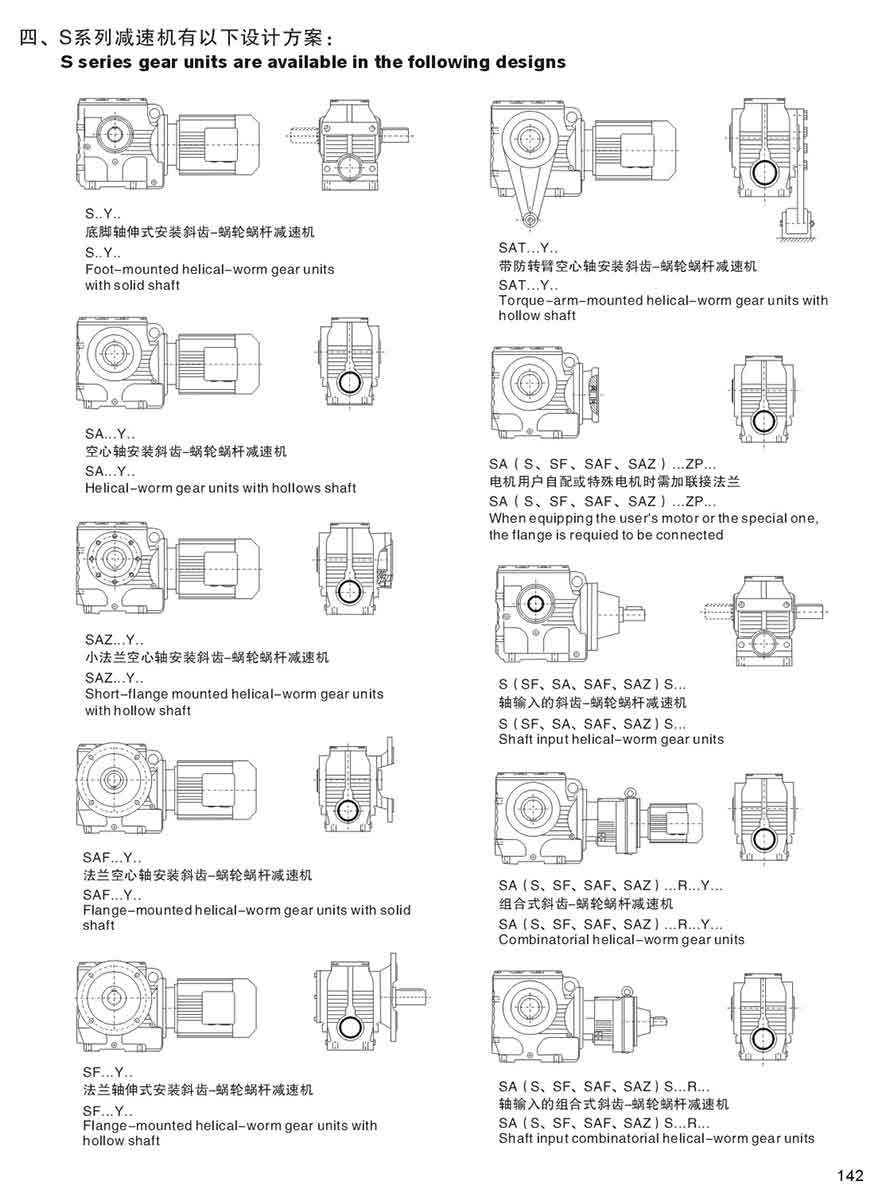 四、S系列减速机有以下设计方案：
S series gear units are available in the following designs

S..Y..
底脚轴伸式安装斜齿-蜗轮蜗杆减速机
S..Y..
Foot-mounted helical-worm gear units with solid shaft

SA...Y..
空心轴安装斜齿-蜗轮蜗杆减速机
SA...Y..
Helical-worm gear units with hollows shaft

SAZ...Y..
小法兰空心轴安装斜齿-蜗轮蜗杆减速机
SAZ...Y..
Short-flange mounted helical-worm gear units with hollow shaft

SAF...Y..
法兰空心轴安装斜齿-蜗轮蜗杆减速机
SAF...Y..
Flange-mounted helical-worm gear units with solid shaft

SF...Y..
法兰轴伸式安装斜齿-蜗轮蜗杆减速机
SF...Y..
Flange-mounted helical-worm gear units with hollow shaft

SAT...Y..
带防转臂空心轴安装斜齿-蜗轮蜗杆减速机
SAT...Y..
Torque-arm-mounted helical-worm gear units with hollow shaft

SA（S、SF、SAF、SAZ）...ZP...
电机用户自配或特殊电机时需加联接法兰
SA（S、SF、SAF、SAZ）...ZP...
When equipping the user's motor or the special one, the flange is requied to be connected

S（SF、SA、SAF、SAZ）S...
轴输入的斜齿-蜗轮蜗杆减速机
S（SF、SA、SAF、SAZ）S...
Shaft input helical-worm gear units

SA（S、SF、SAF、SAZ）...R...Y...
组合式斜齿-蜗轮蜗杆减速机
SA（S、SF、SAF、SAZ）...R...Y...
Combinatorial helical-worm gear units

SA（S、SF、SAF、SAZ）S...R...
轴输入的组合式斜齿-蜗轮蜗杆减速机
SA（S、SF、SAF、SAZ）S...R...
Shaft input combinatorial helical-worm gear units

142